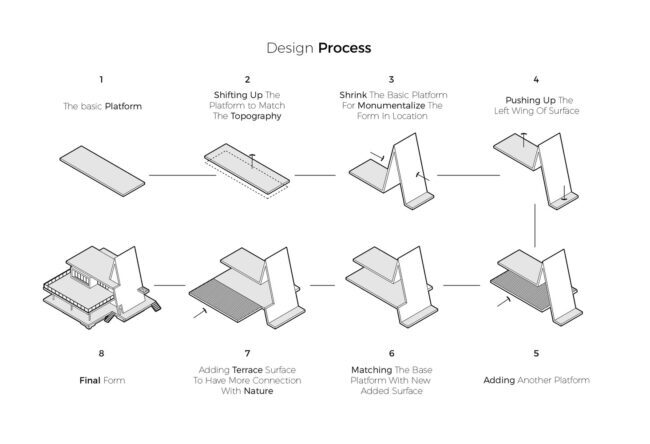 Design Process

1

The basic Platform

2

Shifting Up The Platform to Match The Topography

3

Shrink The Basic Platform For Monumentalize The Form In Location

4

Pushing Up The Left Wing Of Surface

8

Final Form

7

Adding Terrace Surface To Have More Connection With Nature

6

Matching The Base Platform With New Added Surface

5

Adding Another Platform